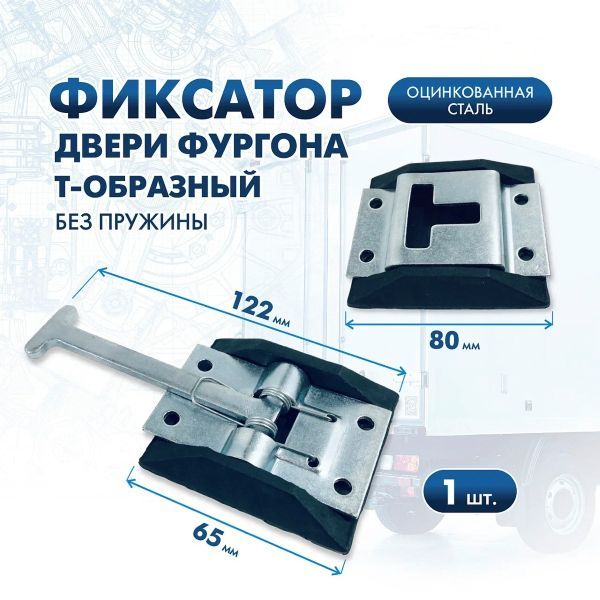 ФИКСАТОР
ДВЕРИ ФУРГОНА
Т-ОБРАЗНЫЙ
БЕЗ ПРУЖИНЫ

ОЦИНКОВАННАЯ СТАЛЬ

122 мм

80 мм

65 мм

1 шт.