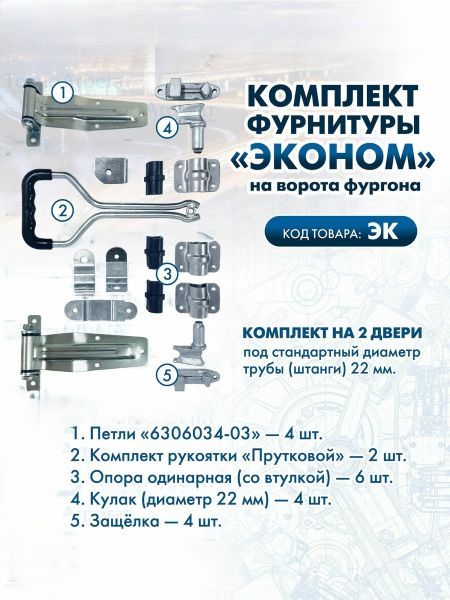 1

4

2

3

5

КОМПЛЕКТ ФУРНИТУРЫ «ЭКОНОМ»
на ворота фургона

КОД ТОВАРА: ЭК

КОМПЛЕКТ НА 2 ДВЕРИ
под стандартный диаметр трубы (штанги) 22 мм.

1. Петли «6306034-03» — 4 шт.
2. Комплект рукоятки «Прутковой» — 2 шт.
3. Опора одинарная (со втулкой) — 6 шт.
4. Кулак (диаметр 22 мм) — 4 шт.
5. Защёлка — 4 шт.