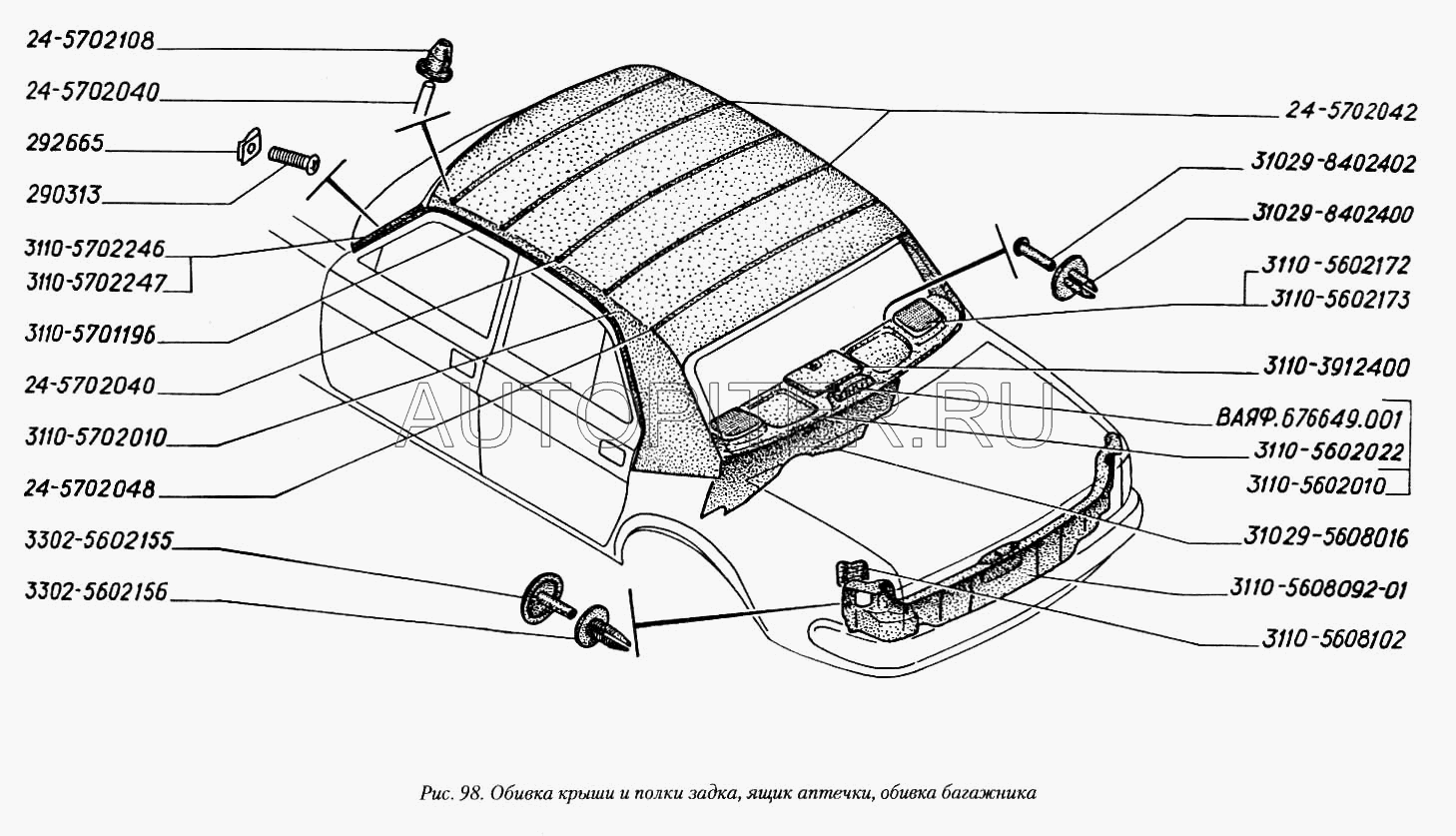 24-5702108
24-5702040
292665
290313
3110-5702246
3110-5702247
3110-5701196
24-5702040
3110-5702010
24-5702048
3302-5602155
3302-5602156

24-5702042
31029-8402402
31029-8402400
3110-5602172
3110-5602173
3110-3912400
ВАЯФ.676649.001
3110-5602022
3110-5602010
31029-5608016
3110-5608092-01
3110-5608102

AUTOPITER.RU

Рис. 98. Обивка крыши и полки задка, ящик аптечки, обивка багажника