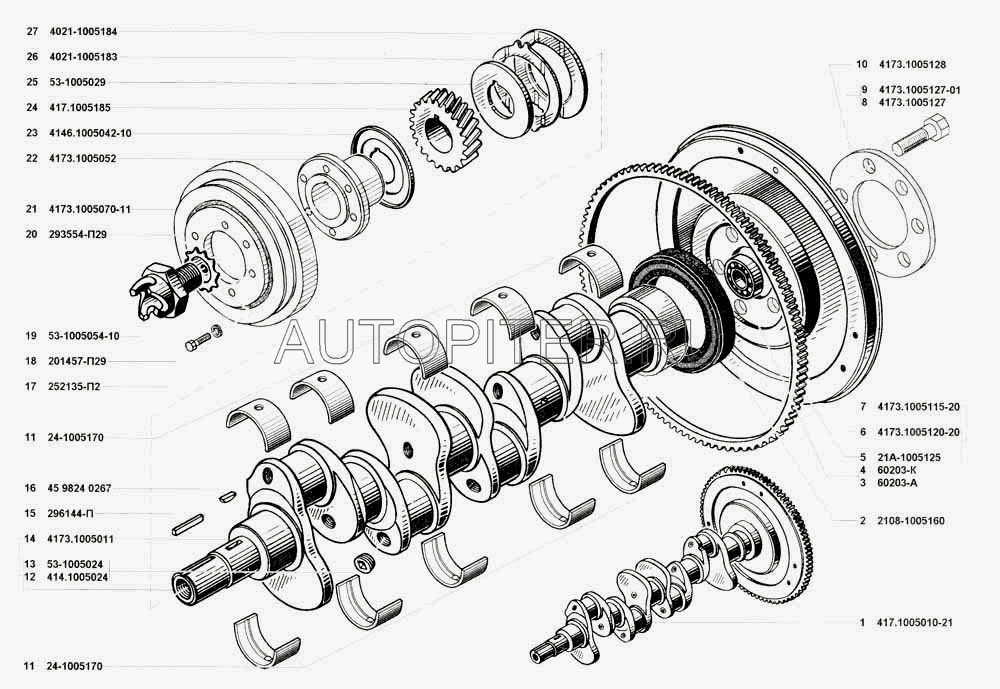 27 4021-1005184
26 4021-1005183
25 53-1005029
24 417.1005185
23 4146.1005042-10
22 4173.1005052
21 4173.1005070-11
20 293554-П29
19 53-1005054-10
18 201457-П29
17 252135-П2
11 24-1005170
16 45 9824 0267
15 296144-П
14 4173.1005011
13 53-1005024
12 414.1005024
11 24-1005170

10 4173.1005128
9 4173.1005127-01
8 4173.1005127
7 4173.1005115-20
6 4173.1005120-20
5 21А-1005125
4 60203-К
3 60203-А
2 2108-1005160
1 417.1005010-21

AUTOPITER.RU