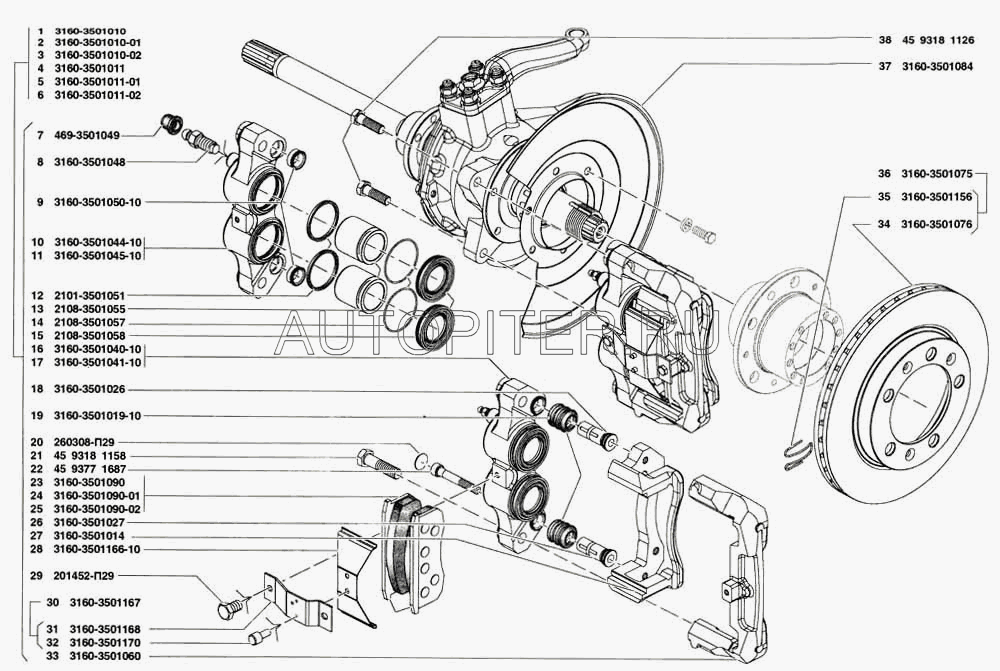 1 3160-3501010
2 3160-3501010-01
3 3160-3501010-02
4 3160-3501011
5 3160-3501011-01
6 3160-3501011-02
7 469-3501049
8 3160-3501048
9 3160-3501050-10
10 3160-3501044-10
11 3160-3501045-10
12 2101-3501051
13 2108-3501055
14 2108-3501057
15 2108-3501058
16 3160-3501040-10
17 3160-3501041-10
18 3160-3501026
19 3160-3501019-10
20 260308-П29
21 45 9318 1158
22 45 9377 1687
23 3160-3501090
24 3160-3501090-01
25 3160-3501090-02
26 3160-3501027
27 3160-3501014
28 3160-3501166-10
29 201452-П29
30 3160-3501167
31 3160-3501168
32 3160-3501170
33 3160-3501060
38 45 9318 1126
37 3160-3501084
36 3160-3501075
35 3160-3501156
34 3160-3501076
AUTOPITER.RU