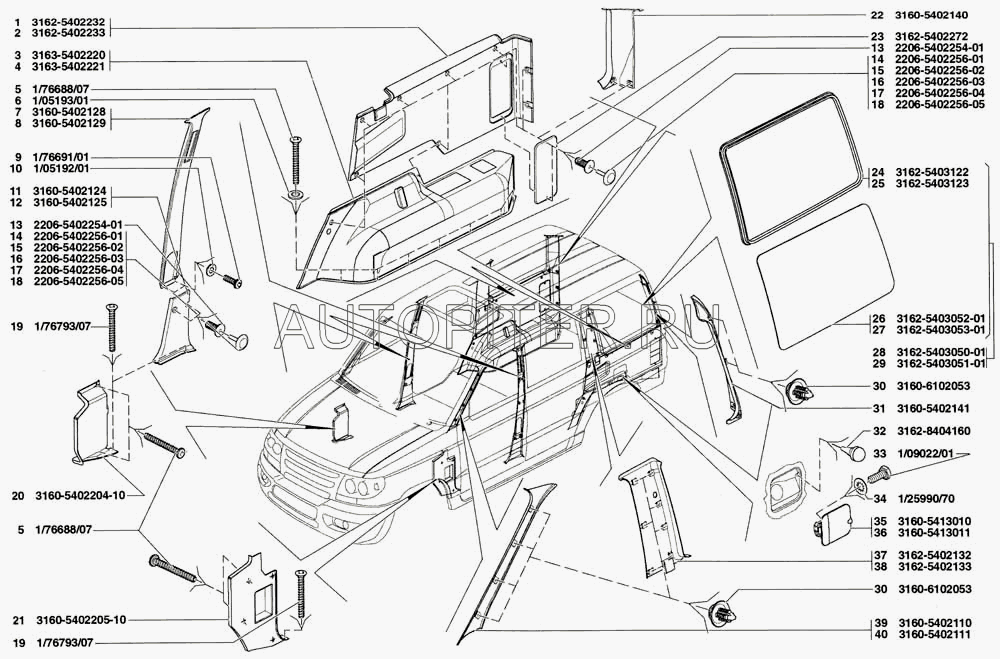 1 3162-5402232
2 3162-5402233
3 3163-5402220
4 3163-5402221
5 1/76688/07
6 1/05193/01
7 3160-5402128
8 3160-5402129
9 1/76691/01
10 1/05192/01
11 3160-5402124
12 3160-5402125
13 2206-5402254-01
14 2206-5402256-01
15 2206-5402256-02
16 2206-5402256-03
17 2206-5402256-04
18 2206-5402256-05
19 1/76793/07
20 3160-5402204-10
5 1/76688/07
21 3160-5402205-10
19 1/76793/07

22 3160-5402140
23 3162-5402272
13 2206-5402254-01
14 2206-5402256-01
15 2206-5402256-02
16 2206-5402256-03
17 2206-5402256-04
18 2206-5402256-05
24 3162-5403122
25 3162-5403123
26 3162-5403052-01
27 3162-5403053-01
28 3162-5403050-01
29 3162-5403051-01
30 3160-6102053
31 3160-5402141
32 3162-8404160
33 1/09022/01
34 1/25990/70
35 3160-5413010
36 3160-5413011
37 3162-5402132
38 3162-5402133
30 3160-6102053
39 3160-5402110
40 3160-5402111

AUTOPITER.RU