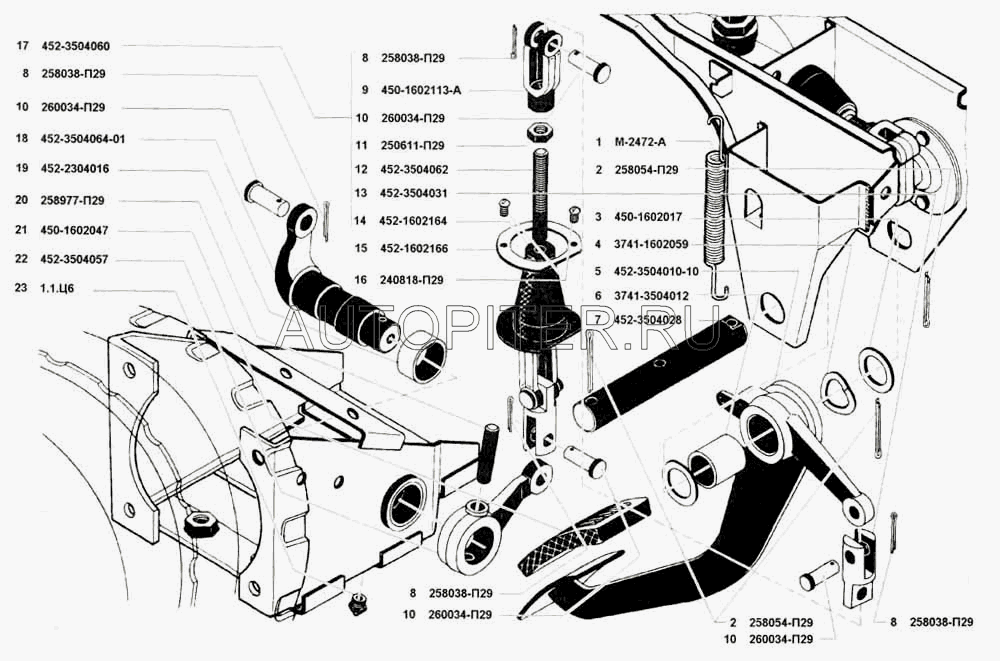 17 452-3504060
8 258038-П29
10 260034-П29
18 452-3504064-01
19 452-2304016
20 258977-П29
21 450-1602047
22 452-3504057
23 1.1.Ц6

8 258038-П29
9 450-1602113-А
10 260034-П29
11 250611-П29
12 452-3504062
13 452-3504031
14 452-1602164
15 452-1602166
16 240818-П29

1 М-2472-А
2 258054-П29
3 450-1602017
4 3741-1602059
5 452-3504010-10
6 3741-3504012
7 452-3504028

AUTOPITER.RU

8 258038-П29
10 260034-П29

2 258054-П29
10 260034-П29
8 258038-П29