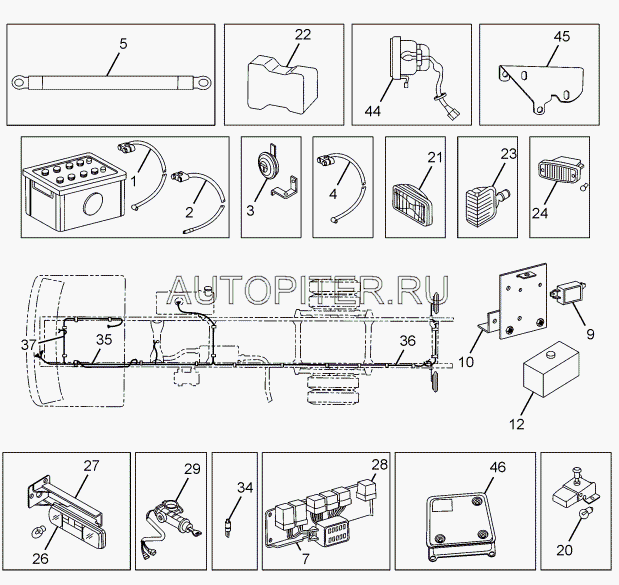 5
22
44
45
1
2
3
4
21
23
24
AUTOPITER.RU
37
35
36
10
9
12
27
26
29
34
28
7
46
20