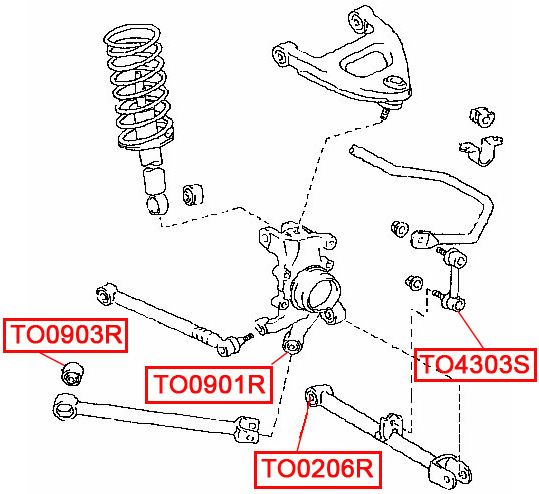 TO0903R

TO0901R

TO4303S

TO0206R