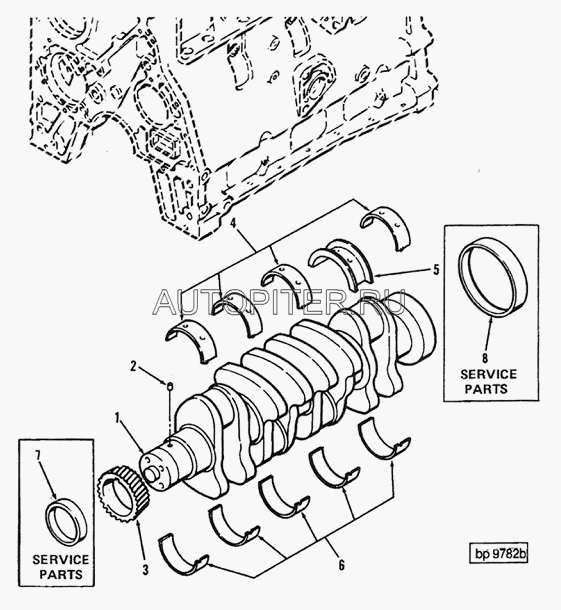 4

5

AUTOPITER.RU

8
SERVICE
PARTS

2

1

7

SERVICE
PARTS

3

6

bp 9782b