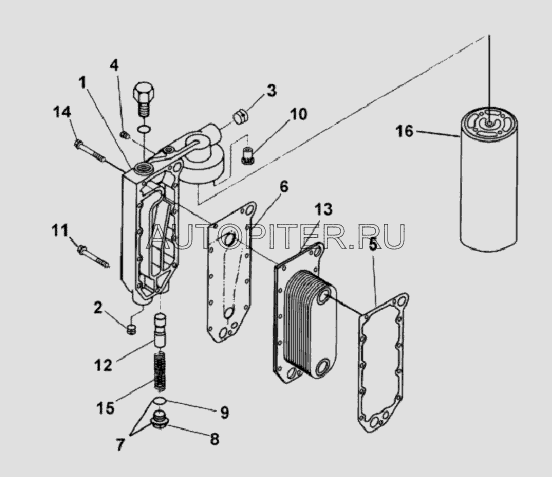 4
1
14
3
10
16
6
13
AUTOPITER.RU
11
5
2
12
15
9
7
8