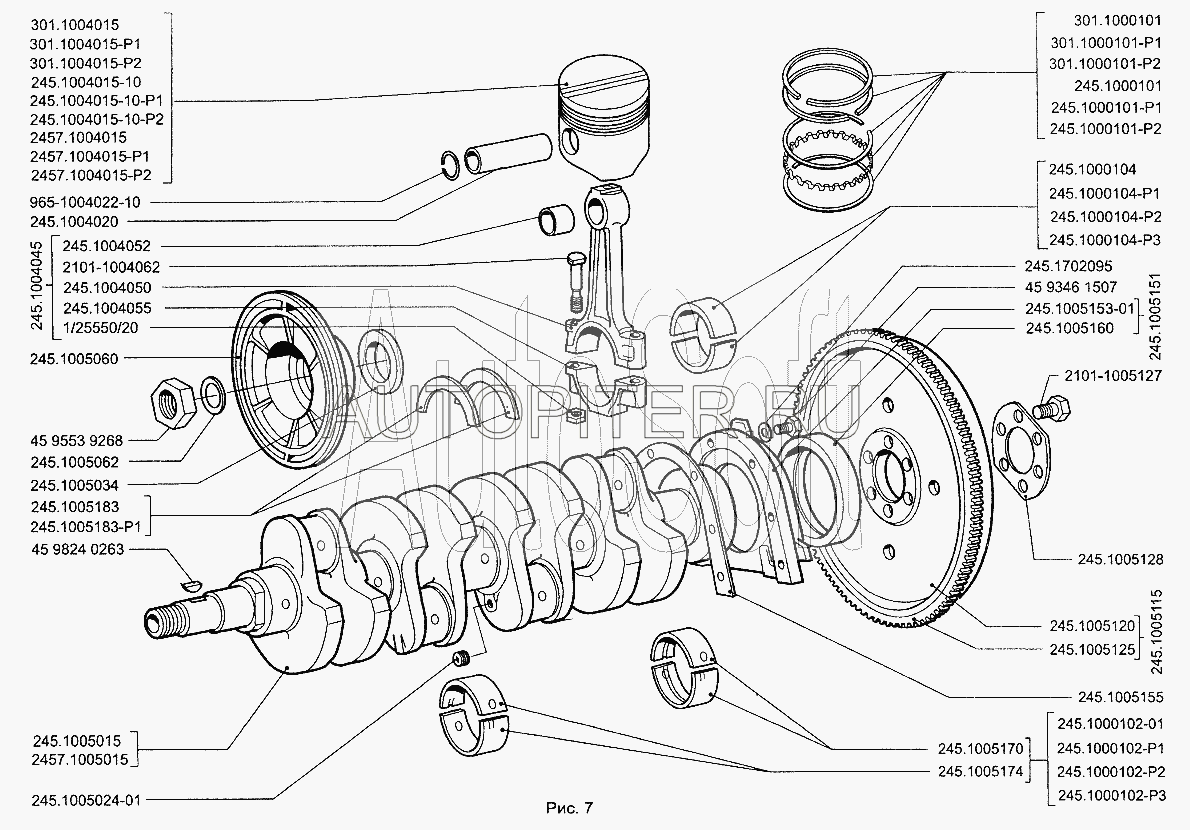 301.1004015
301.1004015-P1
301.1004015-P2
245.1004015-10
245.1004015-10-P1
245.1004015-10-P2
2457.1004015
2457.1004015-P1
2457.1004015-P2

965-1004022-10
245.1004020

245.1004045
245.1004052
2101-1004062
245.1004050
245.1004055
1/25550/20

245.1005060

45 9553 9268
245.1005062
245.1005034

245.1005183
245.1005183-P1

45 9824 0263

245.1005015
2457.1005015

245.1005024-01

301.1000101
301.1000101-P1
301.1000101-P2
245.1000101
245.1000101-P1
245.1000101-P2

245.1000104
245.1000104-P1
245.1000104-P2
245.1000104-P3

245.1702095
45 9346 1507
245.1005153-01
245.1005160
245.1005151

2101-1005127

245.1005128

245.1005120
245.1005125
245.1005115

245.1005155

245.1005170
245.1005174

245.1000102-01
245.1000102-P1
245.1000102-P2
245.1000102-P3

AUTOPITER.RU

Рис. 7