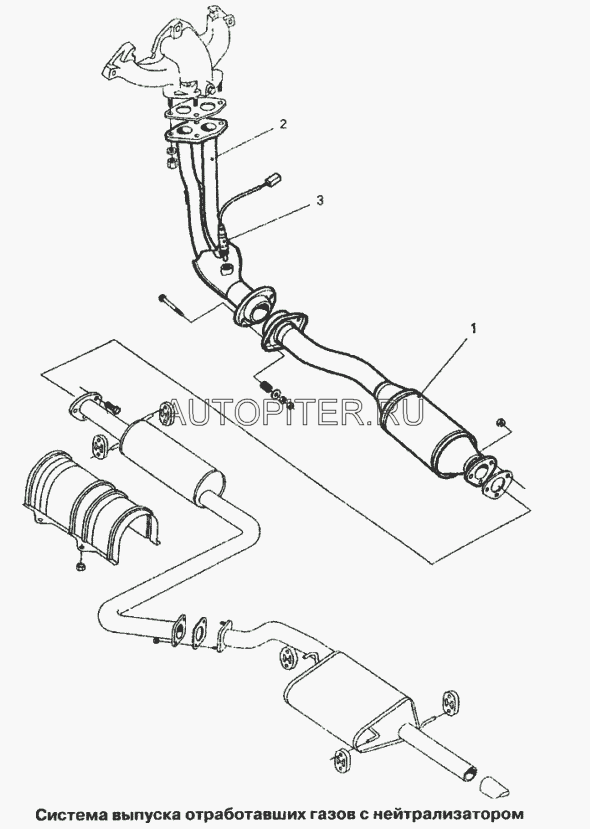 2

3

1

AUTOPITER.RU

Система выпуска отработавших газов с нейтрализатором