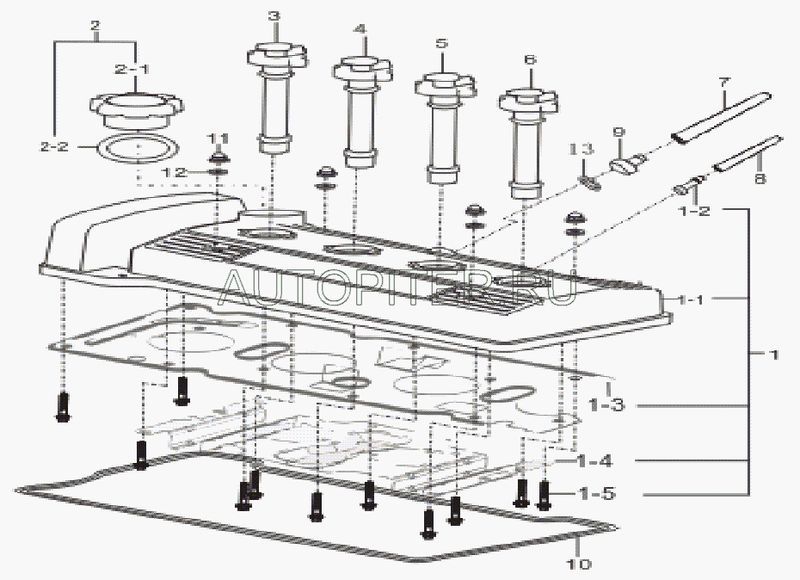 2
2-1
2-2
3
4
5
6
7
8
9
13
11
12
1-2
1-1
1
1-3
1-4
1-5
10
AUTOPITER.RU