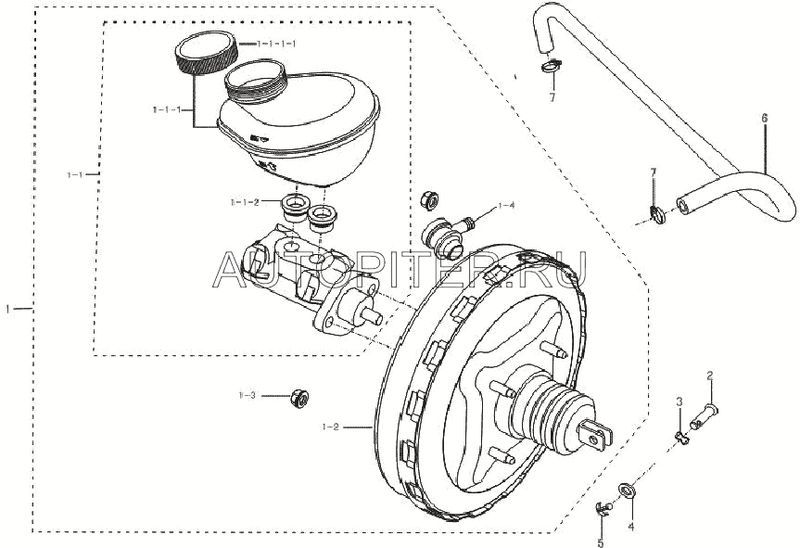 1-1-1-1

1-1-1

1-1

1-1-2

1-4

7

6

7

AUTOPITER.RU

1

1-3

1-2

3

2

4

5