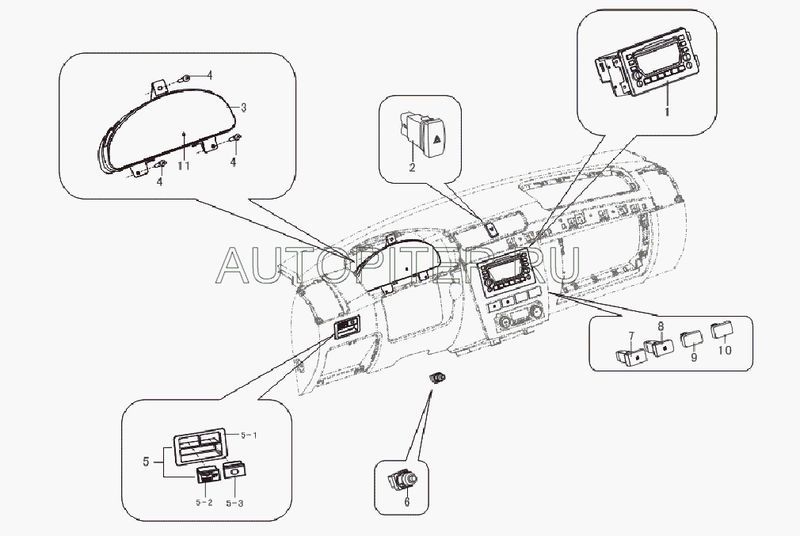 4
3
11
4
4
2
1
AUTOPITER.RU
7
8
9
10
5-1
5
5-2
5-3
6