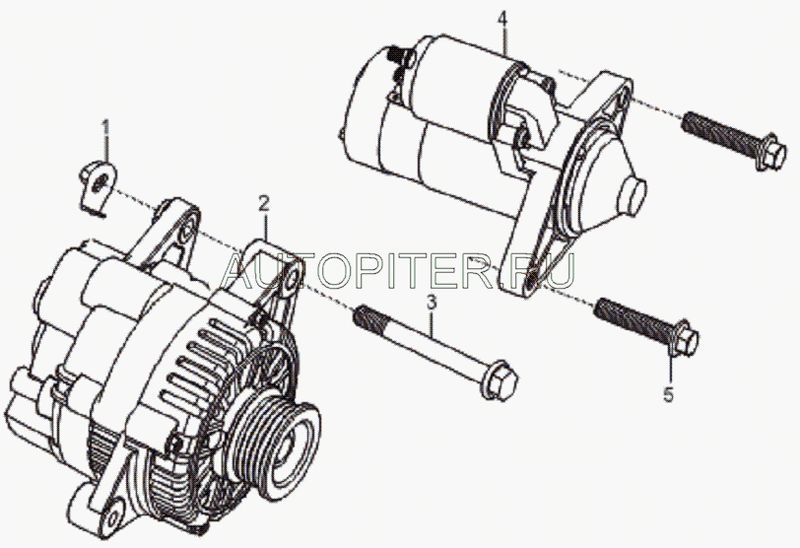 4
1
2
AUTOPITER.RU
3
5