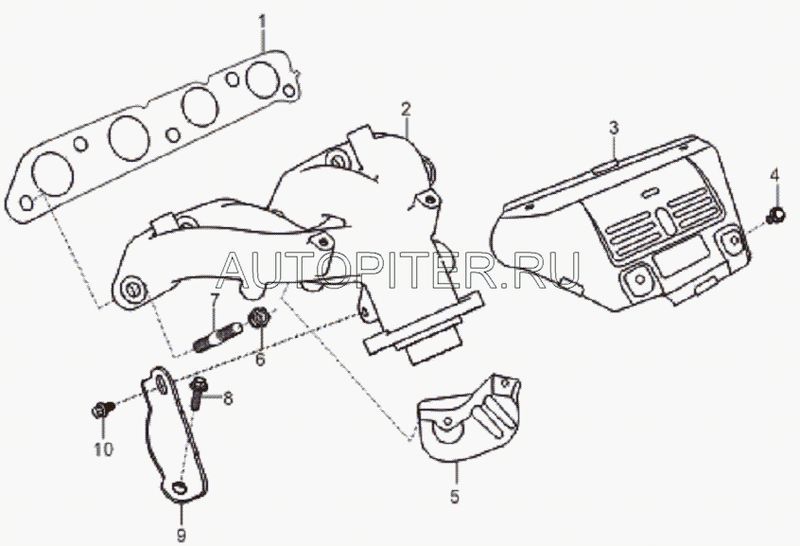 1
2
3
4
AUTOPITER.RU
7
6
8
10
5
9