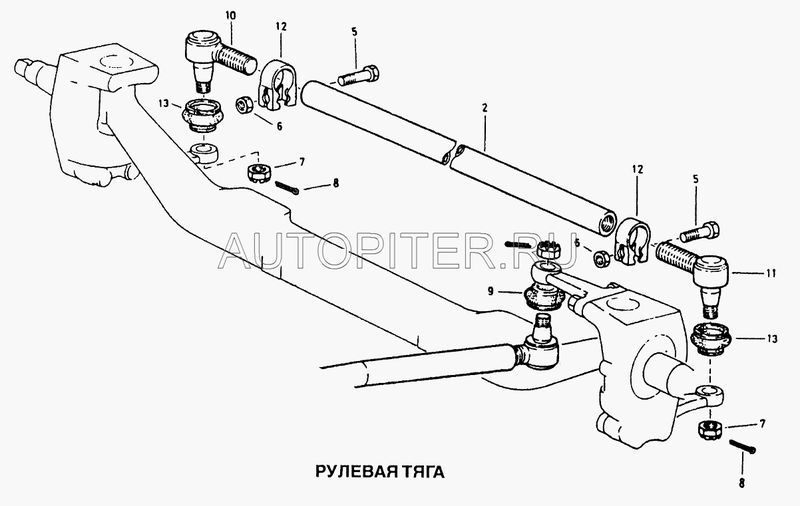 10
12
5
13
6
2
7
8
12
5
AUTOPITER.RU
6
11
9
13
7
8
РУЛЕВАЯ ТЯГА