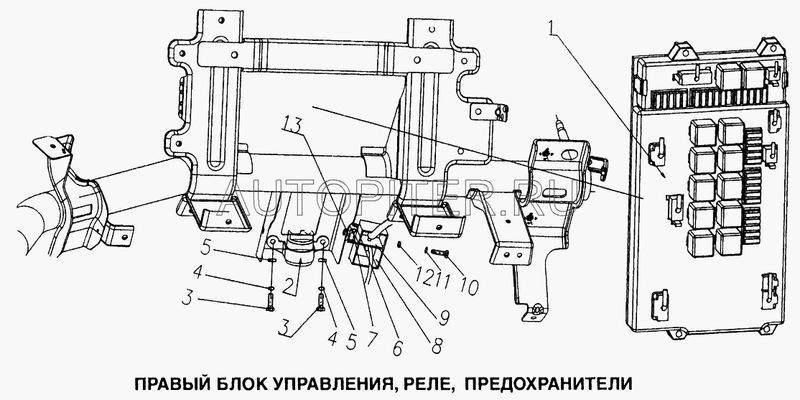 1
13
AUTOPITER.RU
5
4
3
2
3
4
5
7
6
8
9
12
11
10

ПРАВЫЙ БЛОК УПРАВЛЕНИЯ, РЕЛЕ, ПРЕДОХРАНИТЕЛИ