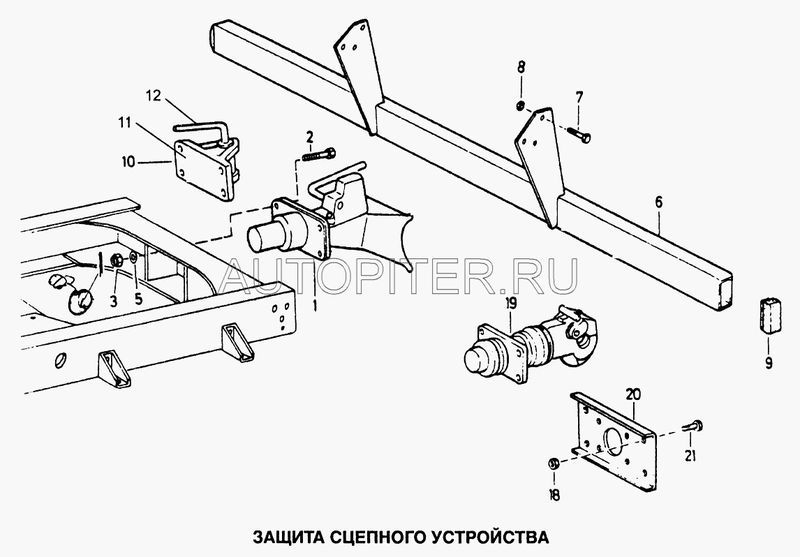 12
11
10
2
8
7
6
AUTOPITER.RU
3
5
1
19
9
20
21
18
ЗАЩИТА СЦЕПНОГО УСТРОЙСТВА