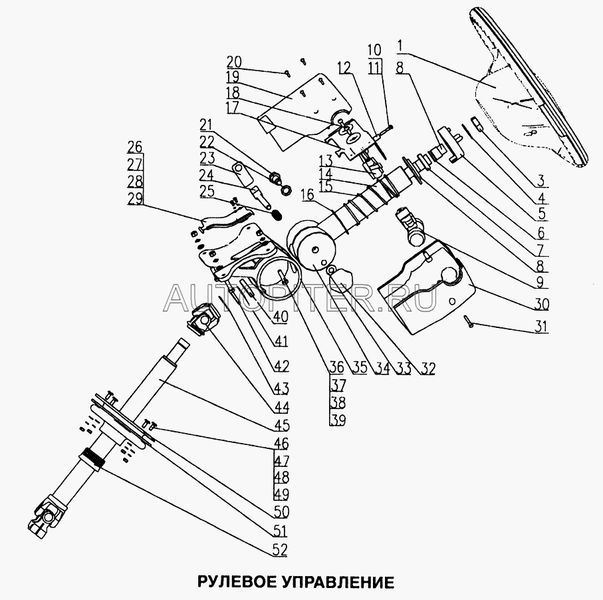 20
19
18
17
12
10
11
8
1
21
22
23
24
25
26
27
28
29
13
14
15
16
3
4
5
6
7
8
9
30
31
AUTOPITER.RU
40
41
42
43
44
45
36
37
38
39
35
34
33
32
46
47
48
49
50
51
52

РУЛЕВОЕ УПРАВЛЕНИЕ