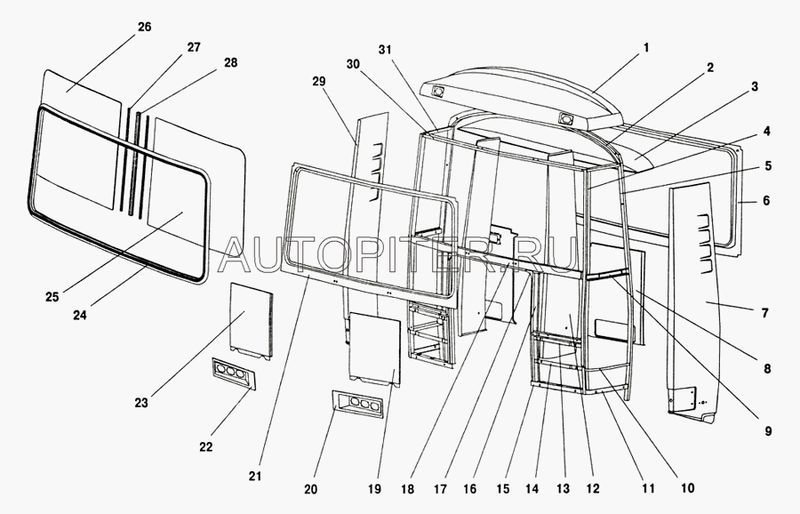 26
27
28
29
30
31
1
2
3
4
5
6
7
8
9
10
11
12
13
14
15
16
17
18
19
20
21
22
23
24
25
AUTOPITER.RU