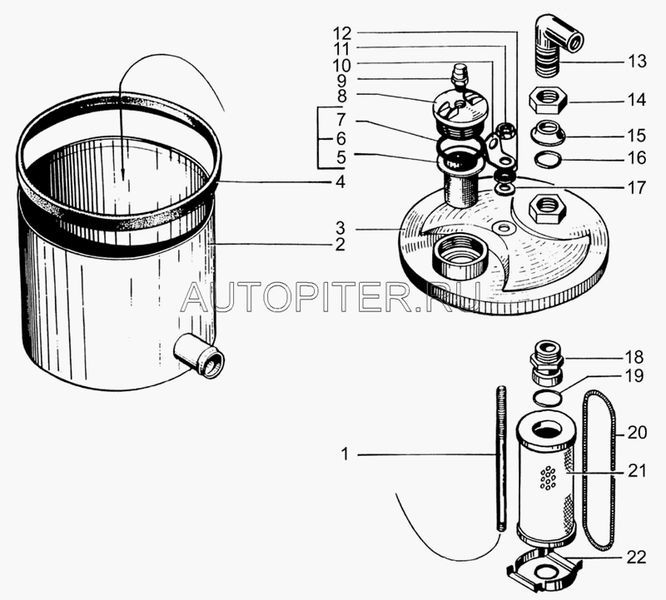 12
11
10
9
8
7
6
5
4
3
2
13
14
15
16
17
AUTOPITER.RU
18
19
20
21
1
22