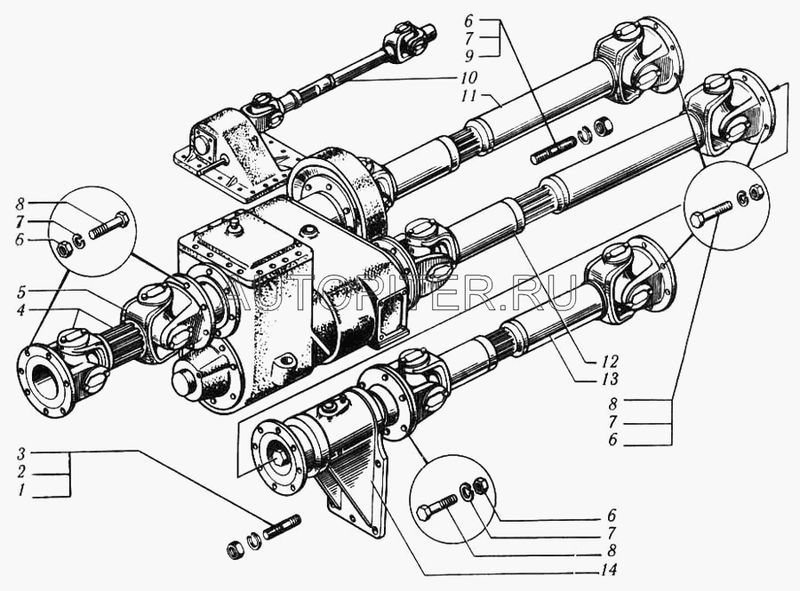 6
7
9
10
11
8
7
6
5
4
AUTOPITER.RU
12
13
8
7
6
3
2
1
6
7
8
14