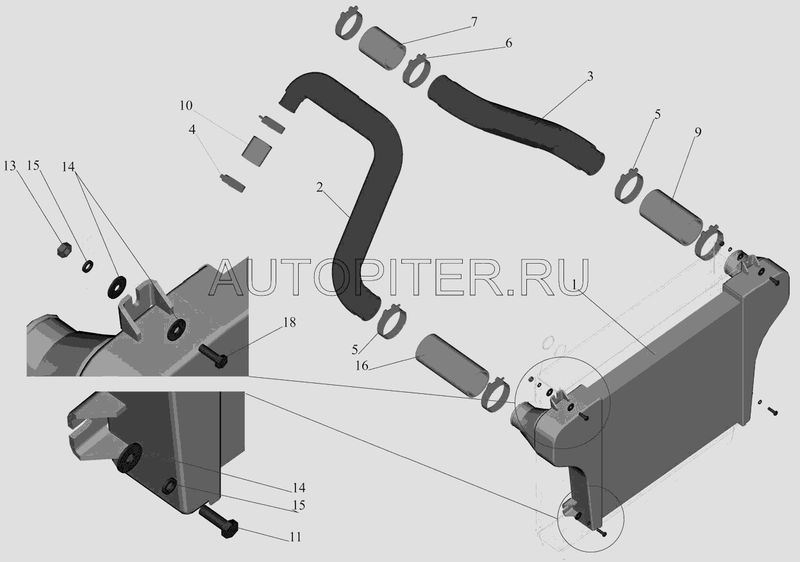 7
6
3
10
4
5
9
13
15
14
2
AUTOPITER.RU
1
18
5
16
14
15
11