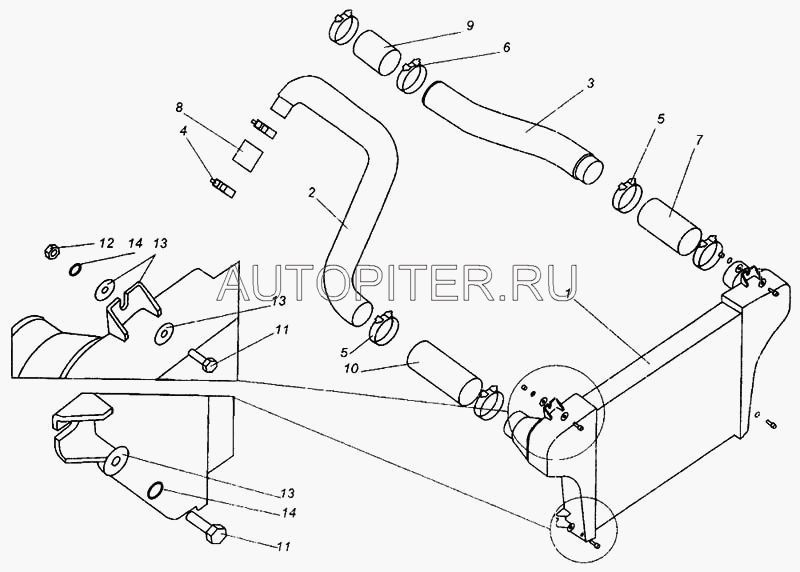 9
6
3
8
4
5
7
2
12
14
13
AUTOPITER.RU
1
13
11
5
10
13
14
11