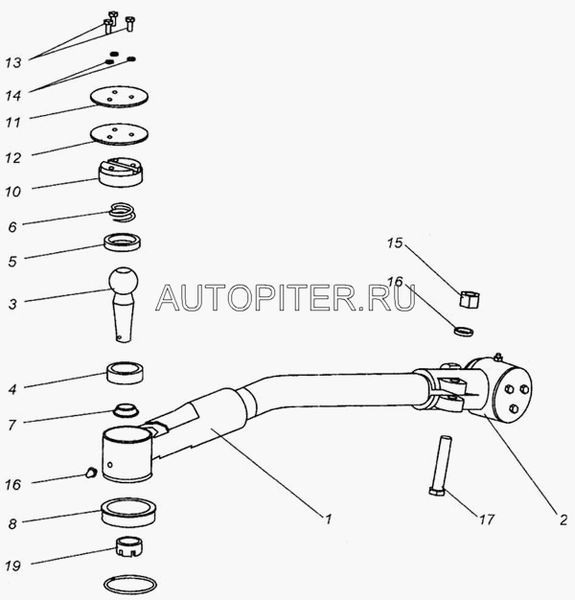 13
14
11
12
10
6
5
3
4
7
16
8
19
15
16
AUTOPITER.RU
1
17
2