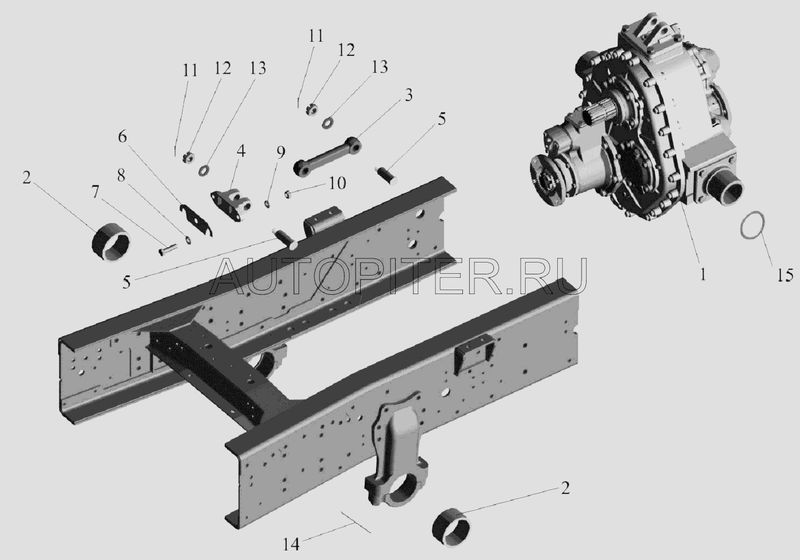 11
12
13
11
12
13
3
5
6
4
9
10
2
7
8
5
AUTOPITER.RU
1
15
2
14