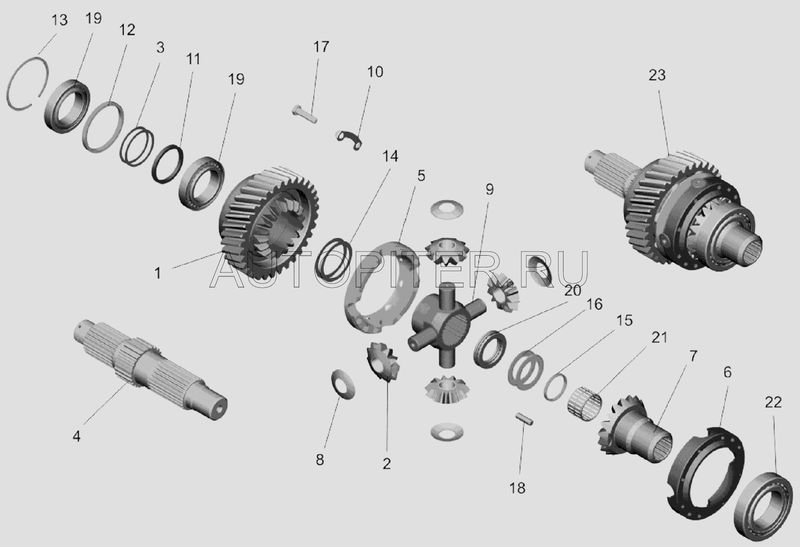 13
19
12
3
11
19
17
10
23
14
5
9
1
AUTOPITER.RU
20
16
15
21
7
6
22
4
8
2
18