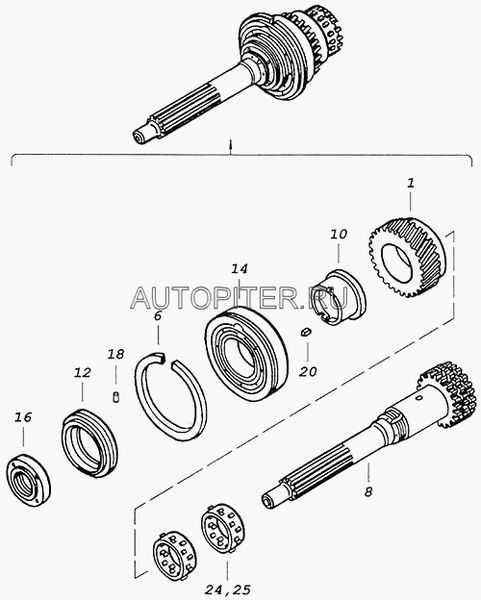 1
10
14
AUTOPITER.RU
6
18
12
20
16
8
24,25