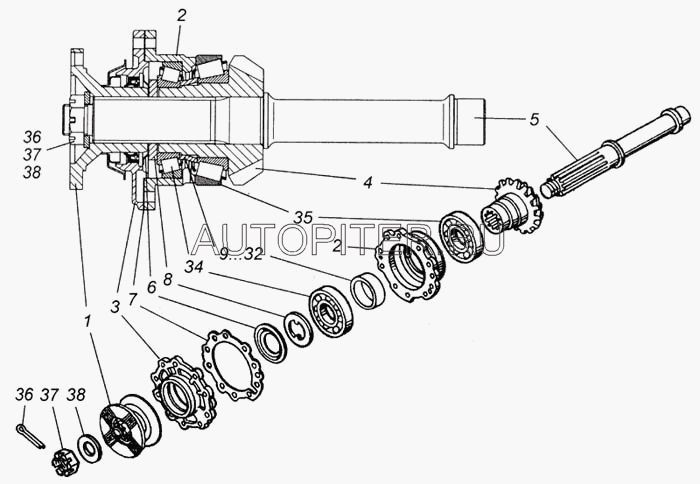 2
5
36
37
38
4
35
AUTOPITER.RU
2
9...32
34
8
6
7
3
1
36 37 38