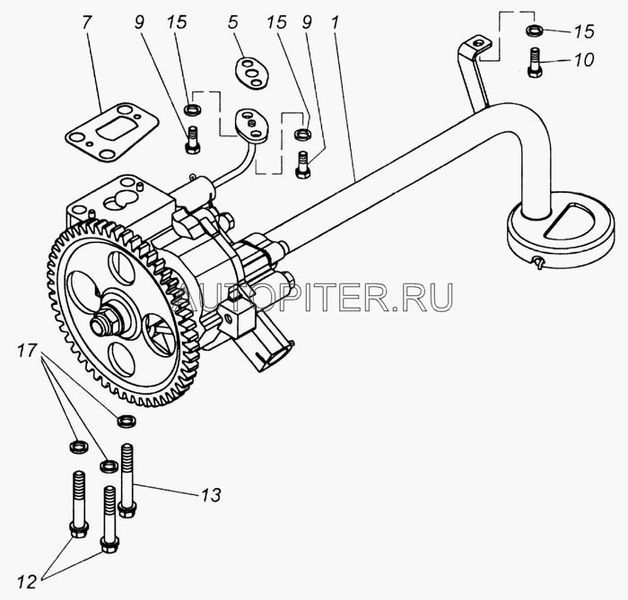 7 9 15 5 15 9 1

15
10

AUTOPITER.RU

17

13

12