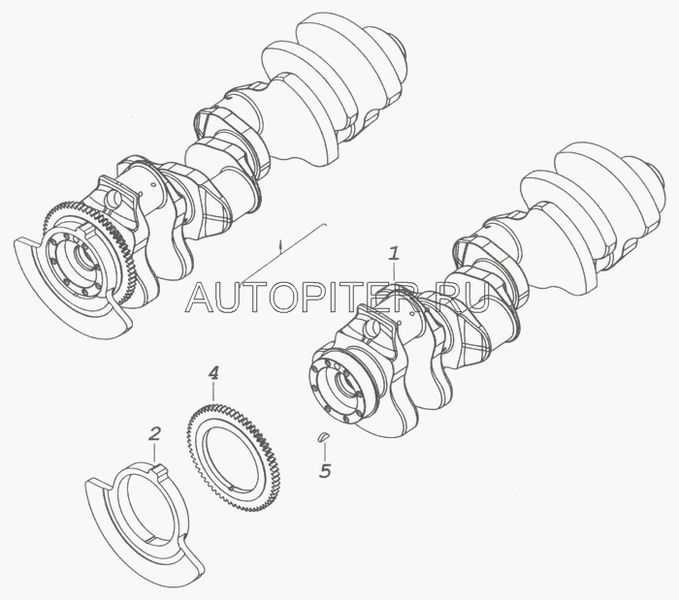 1

AUTOPITER.RU

4

2

5