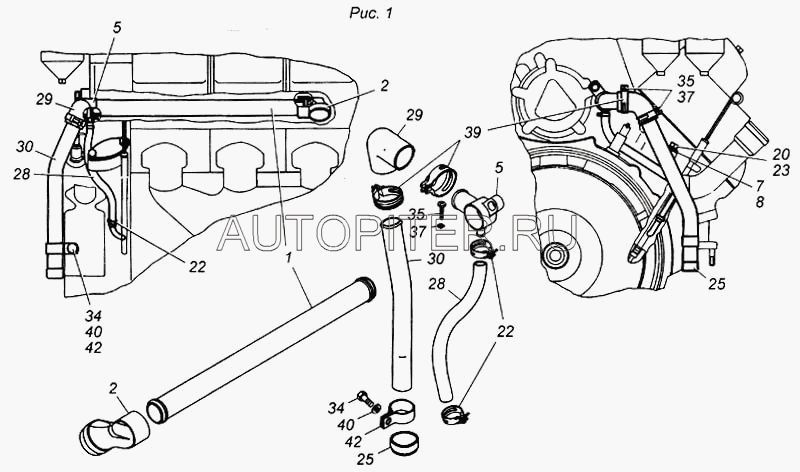 Рис. 1

5
2
29
30
28
22
34
40
42
1
2
29
39
5
35
37
30
28
22
34
40
42
25
35
37
39
20
23
7
8
25

AUTOPITER.RU