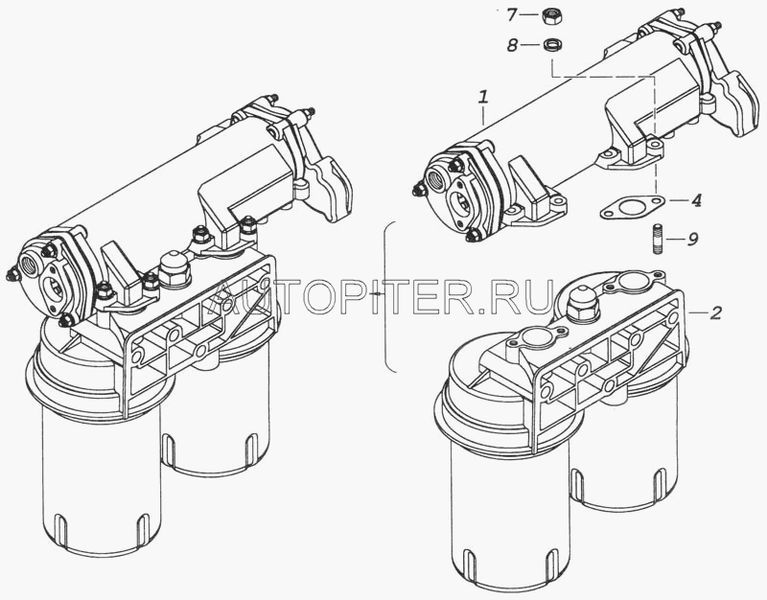 7
8
1
4
9
AUTOPITER.RU
2