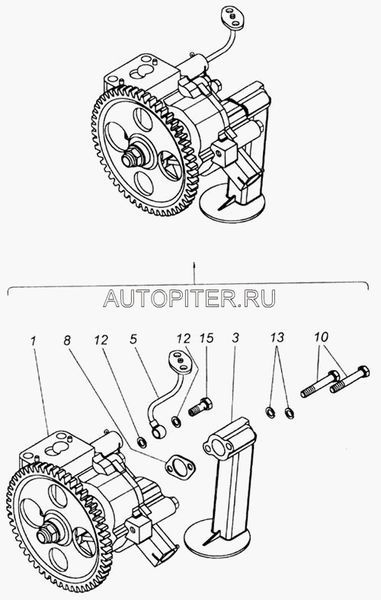 AUTOPITER.RU

1 8 12 5 12 15 3 13 10