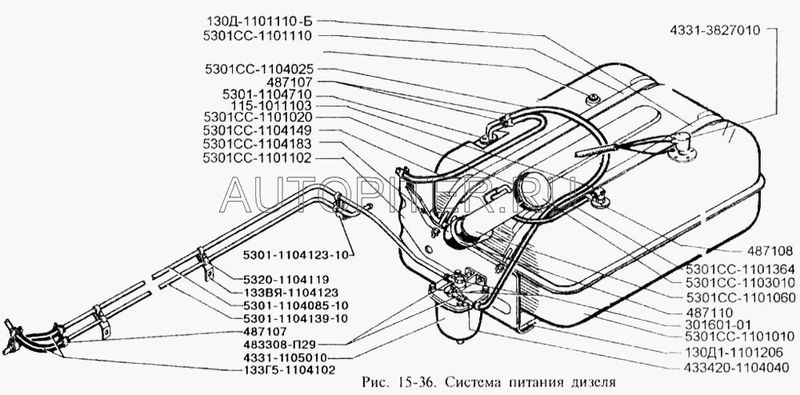 130Д-1101110-Б
5301СС-1101110
5301СС-1104025
487107
5301-1104710
115-1011103
5301СС-1101020
5301СС-1104149
5301СС-1104183
5301СС-1101102

4331-3827010

AUTOPITER.RU

5301-1104123-10
5320-1104119
133ВЯ-1104123
5301-1104085-10
5301-1104139-10
487107
483308-П29
4331-1105010
133Г5-1104102

487108
5301СС-1101364
5301СС-1103010
5301СС-1101060
487110
301601-01
5301СС-1101010
130Д1-1101206
433420-1104040

Рис. 15-36. Система питания дизеля