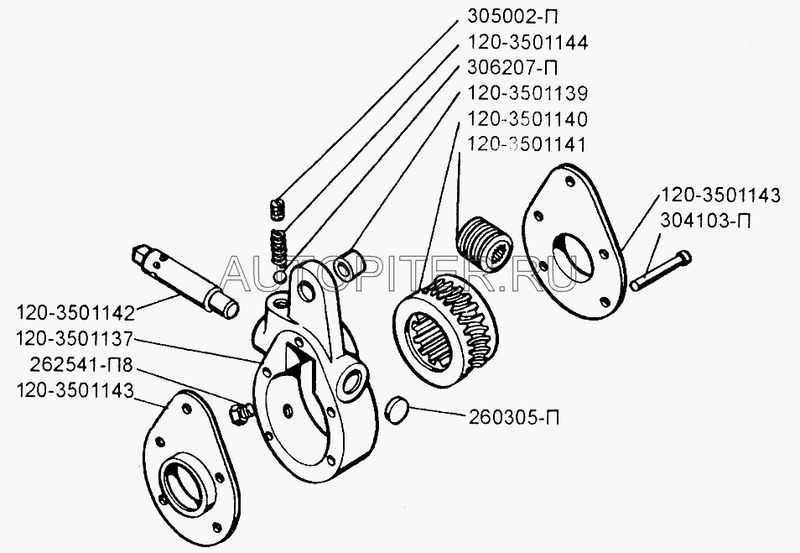 305002-П
120-3501144
306207-П
120-3501139
120-3501140
120-3501141
120-3501143
304103-П
AUTOPITER.RU
120-3501142
120-3501137
262541-П8
120-3501143
260305-П