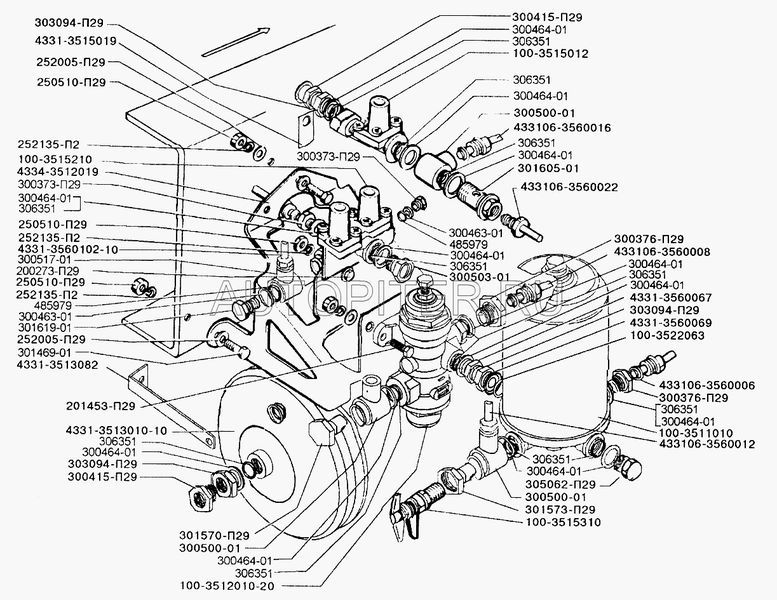 303094-П29
4331-3515019
252005-П29
250510-П29
252135-П2
100-3515210
4334-3512019
300373-П29
300464-01
306351
250510-П29
252135-П2
4331-3560102-10
300517-01
200273-П29
250510-П29
252135-П2
485979
300463-01
301619-01
252005-П29
301469-01
4331-3513082
201453-П29
4331-3513010-10
306351
300464-01
303094-П29
300415-П29
301570-П29
300500-01
300464-01
306351
100-3512010-20

300415-П29
300464-01
306351
100-3515012
306351
300464-01
300500-01
433106-3560016
306351
300464-01
301605-01
433106-3560022
300373-П29
300463-01
485979
300464-01
306351
300503-01
300376-П29
433106-3560008
300464-01
306351
300464-01
4331-3560067
303094-П29
4331-3560069
100-3522063
433106-3560006
300376-П29
306351
300464-01
100-3511010
433106-3560012
306351
300464-01
305062-П29
300500-01
301573-П29
100-3515310

AUTOPITER.RU