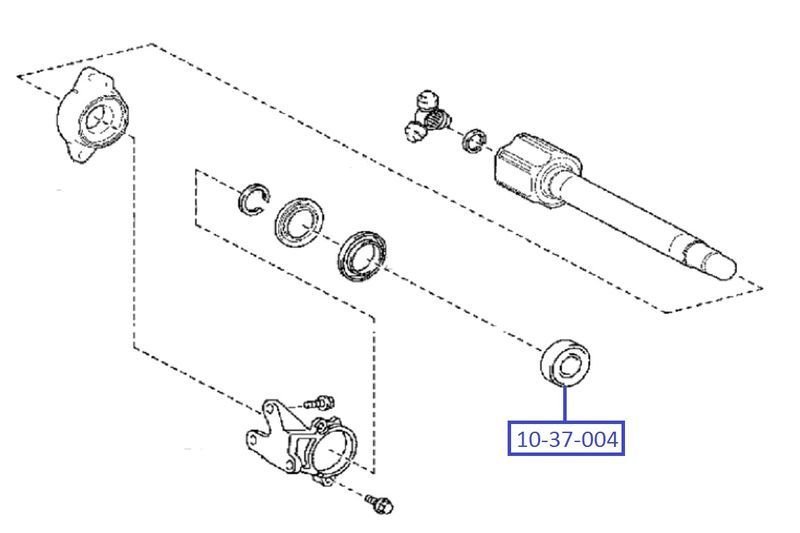 10-37-004