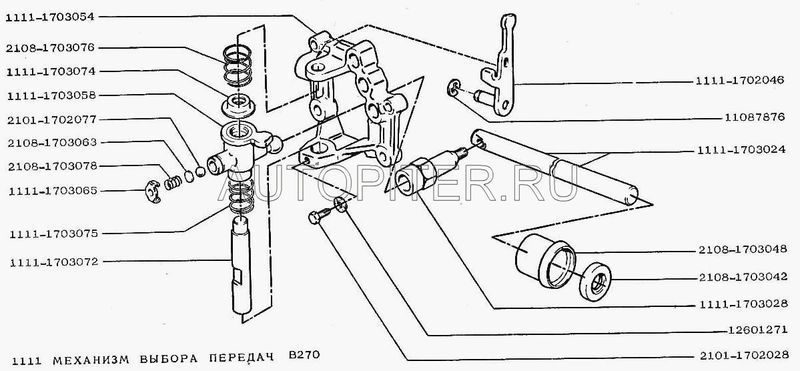 1111-1703054
2108-1703076
1111-1703074
1111-1703058
2101-1702077
2108-1703063
2108-1703078
1111-1703065
1111-1703075
1111-1703072
1111-1702046
11087876
1111-1703024
2108-1703048
2108-1703042
1111-1703028
12601271
2101-1702028
AUTOPITER.RU
1111 МЕХАНИЗМ ВЫБОРА ПЕРЕДАЧ B270