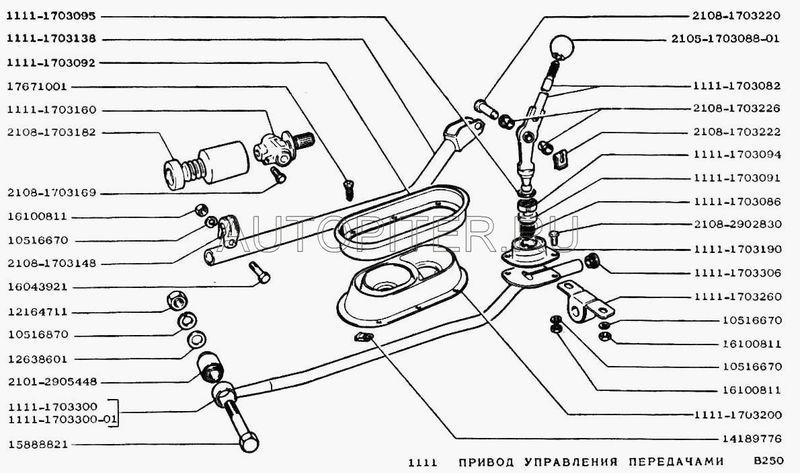 1111-1703095
1111-1703138
1111-1703092
17671001
1111-1703160
2108-1703182
2108-1703169
16100811
10516670
2108-1703148
16043921
12164711
10516870
12638601
2101-2905448
1111-1703300
1111-1703300-01
15888821

2108-1703220
2105-1703088-01
1111-1703082
2108-1703226
2108-1703222
1111-1703094
1111-1703091
1111-1703086
2108-2902830
1111-1703190
1111-1703306
1111-1703260
10516670
16100811
10516670
16100811
1111-1703200
14189776

AUTOPITER.RU

1111 ПРИВОД УПРАВЛЕНИЯ ПЕРЕДАЧАМИ B250