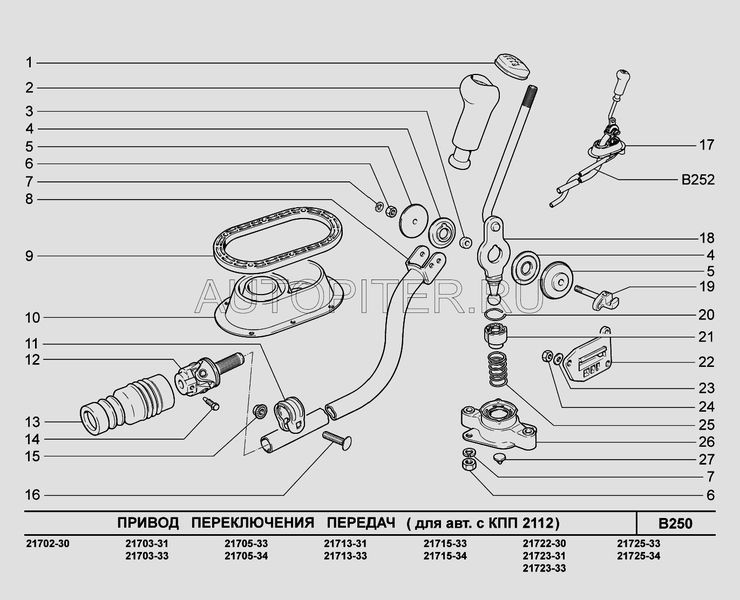 1
2
3
4
5
6
7
8
9
10
11
12
13
14
15
16

17
B252
18
4
5
19
20
21
22
23
24
25
26
27
7
6

AUTOPITER.RU

ПРИВОД ПЕРЕКЛЮЧЕНИЯ ПЕРЕДАЧ ( для авт. с КПП 2112)

B250

21702-30
21703-31
21703-33
21705-33
21705-34
21713-31
21713-33
21715-33
21715-34
21722-30
21723-31
21723-33
21725-33
21725-34