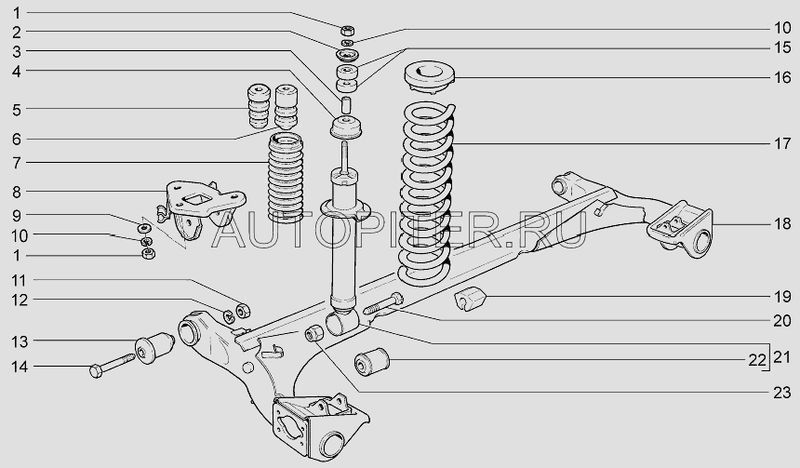 1
2
3
4
5
6
7
8
9
10
1
11
12
13
14

10
15
16
17
18
19
20
21
22
23

AUTOPITER.RU