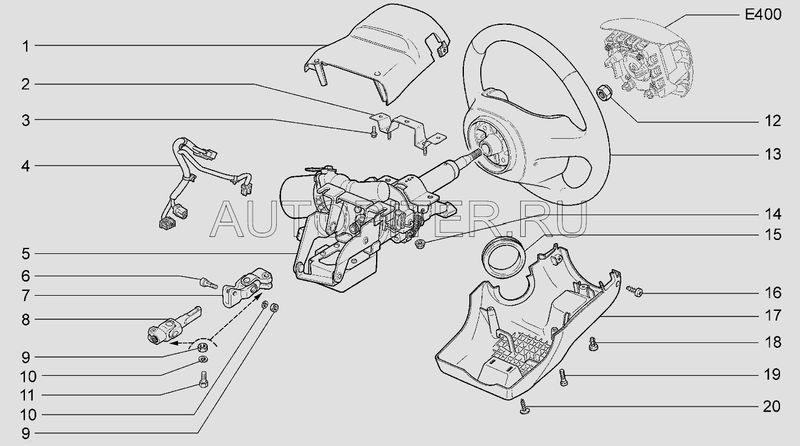 1
2
3
4
5
6
7
8
9
10
11
10
9
E400
12
13
14
15
16
17
18
19
20
AUTOPITER.RU