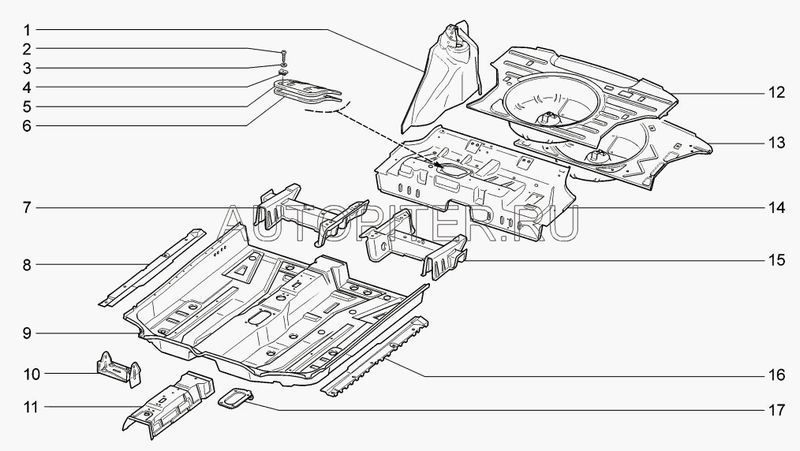 1
2
3
4
5
6
7
8
9
10
11
12
13
14
15
16
17
AUTOPITER.RU