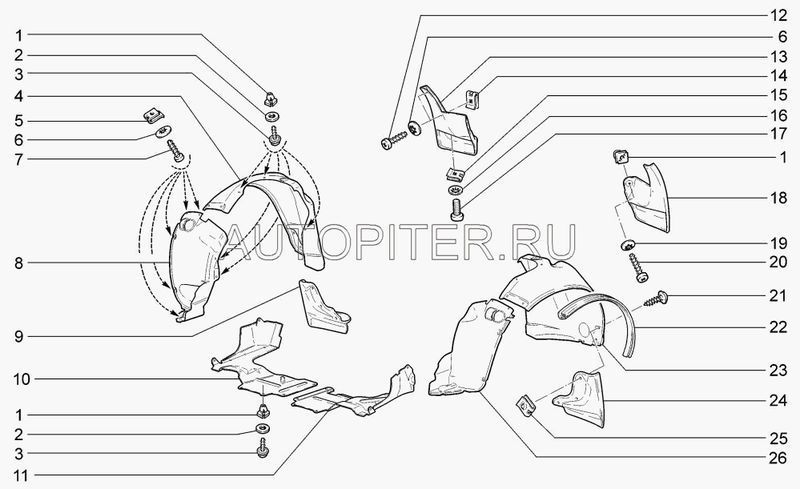 1
2
3
4
5
6
7
8
9
10
1
2
3
11
12
6
13
14
15
16
17
1
18
19
20
21
22
23
24
25
26
AUTOPITER.RU