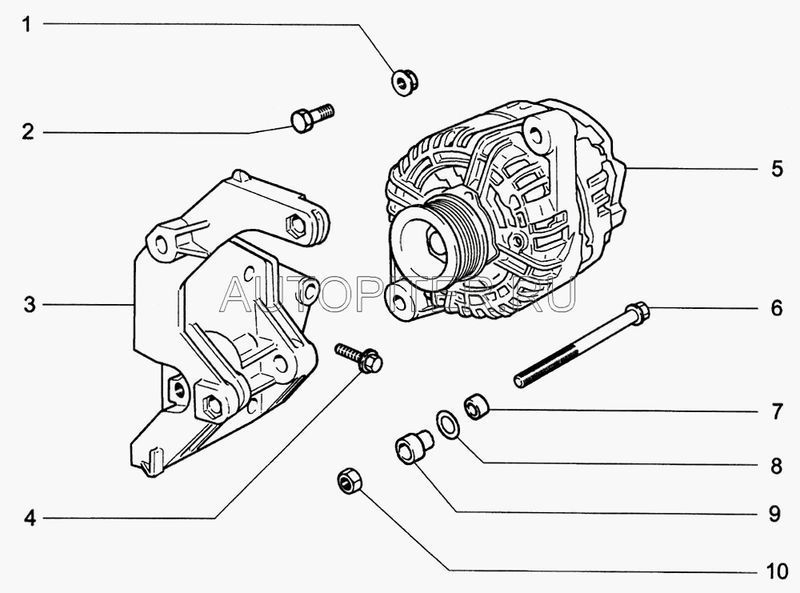 1
2
3
4
5
6
7
8
9
10
AUTOPITER.RU