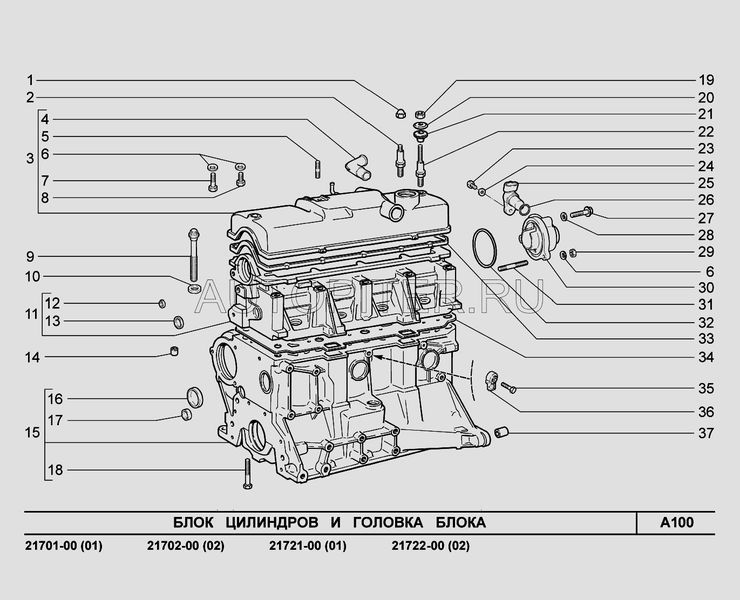 1
2
3
4
5
6
7
8
9
10
11
12
13
14
15
16
17
18
19
20
21
22
23
24
25
26
27
28
29
6
30
31
32
33
34
35
36
37

AUTOPITER.RU

БЛОК ЦИЛИНДРОВ И ГОЛОВКА БЛОКА
A100

21701-00 (01) 21702-00 (02) 21721-00 (01) 21722-00 (02)